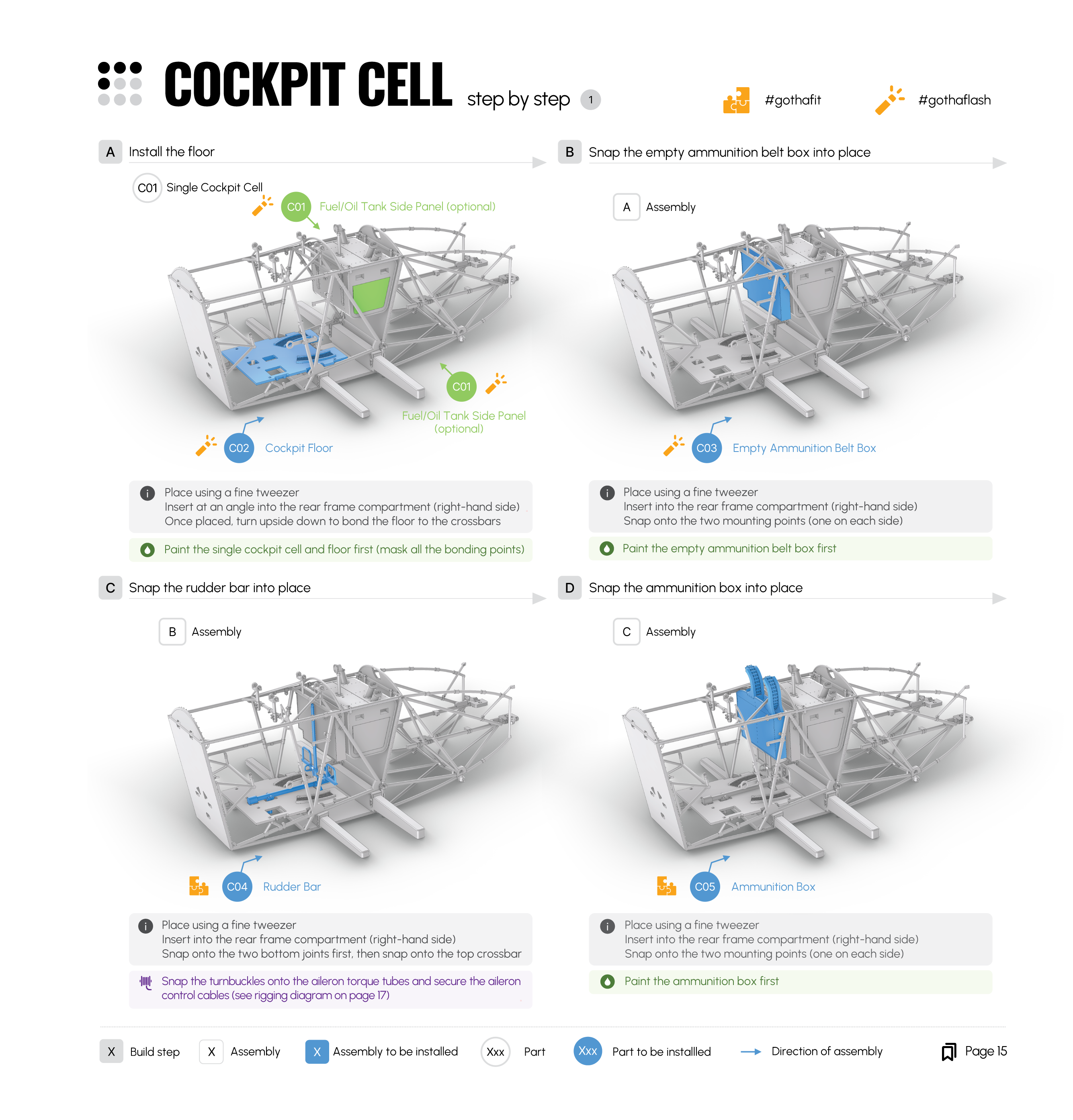 COCKPIT CELL step by step 1

#gothafit #gothaflash

A Install the floor

C01 Single Cockpit Cell

C01 Fuel/Oil Tank Side Panel (optional)

C01 Fuel/Oil Tank Side Panel (optional)

C02 Cockpit Floor

Place using a fine tweezer
Insert at an angle into the rear frame compartment (right-hand side)
Once placed, turn upside down to bond the floor to the crossbars

Paint the single cockpit cell and floor first (mask all the bonding points)

B Snap the empty ammunition belt box into place

A Assembly

C03 Empty Ammunition Belt Box

Place using a fine tweezer
Insert into the rear frame compartment (right-hand side)
Snap onto the two mounting points (one on each side)

Paint the empty ammunition belt box first

C Snap the rudder bar into place

B Assembly

C04 Rudder Bar

Place using a fine tweezer
Insert into the rear frame compartment (right-hand side)
Snap onto the two bottom joints first, then snap onto the top crossbar

Snap the turnbuckles onto the aileron torque tubes and secure the aileron control cables (see rigging diagram on page 17)

D Snap the ammunition box into place

C Assembly

C05 Ammunition Box

Place using a fine tweezer
Insert into the rear frame compartment (right-hand side)
Snap onto the two mounting points (one on each side)

Paint the ammunition box first

X Build step X Assembly X Assembly to be installed Xxx Part Xxx Part to be installled Direction of assembly Page 15